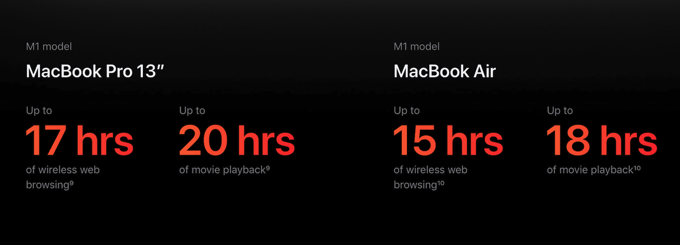 M1 model

MacBook Pro 13"

Up to

17 hrs

of wireless web browsing$^{9}$

Up to

20 hrs

of movie playback$^{9}$

M1 model

MacBook Air

Up to

15 hrs

of wireless web browsing$^{10}$

Up to

18 hrs

of movie playback$^{10}$