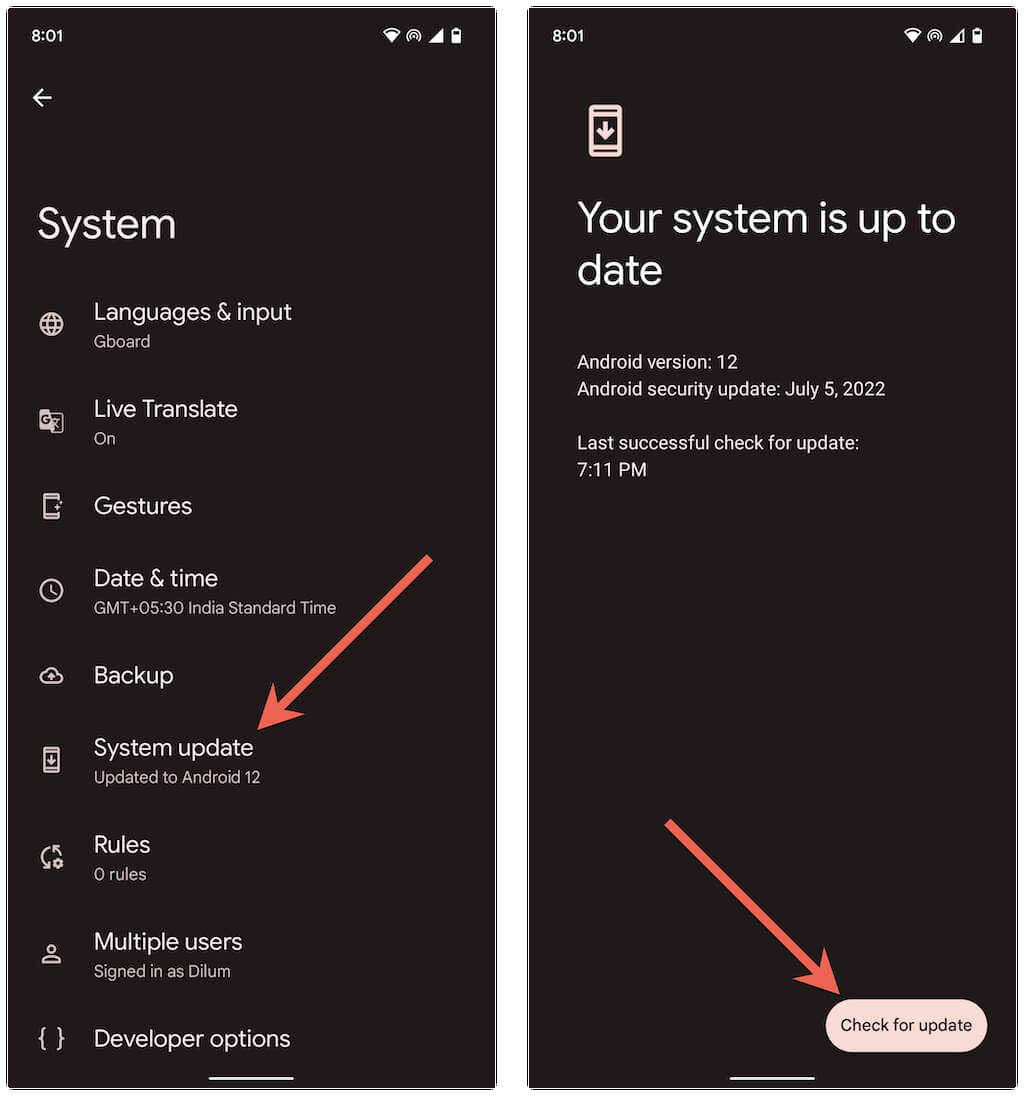 8:01

System

Languages & input
Gboard

Live Translate
On

Gestures

Date & time
GMT+05:30 India Standard Time

Backup

System update
Updated to Android 12

Rules
0 rules

Multiple users
Signed in as Dilum

{ } Developer options

8:01

Your system is up to date

Android version: 12
Android security update: July 5, 2022

Last successful check for update:
7:11 PM

Check for update