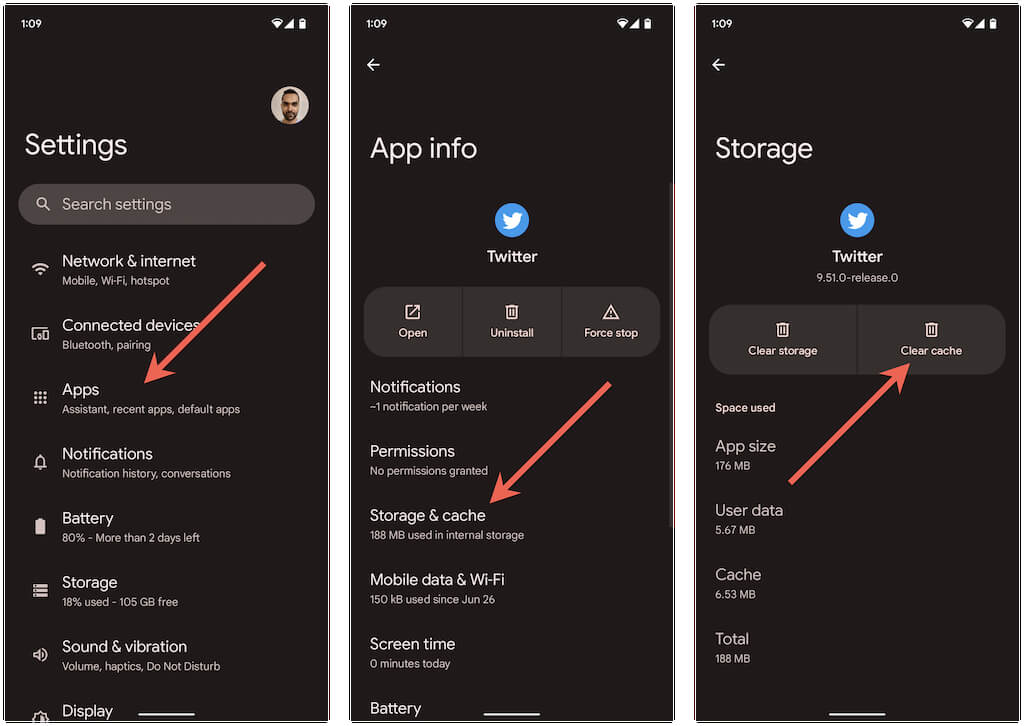 1:09

Settings

Search settings

Network & internet
Mobile, Wi-Fi, hotspot

Connected devices
Bluetooth, pairing

Apps
Assistant, recent apps, default apps

Notifications
Notification history, conversations

Battery
80% - More than 2 days left

Storage
18% used - 105 GB free

Sound & vibration
Volume, haptics, Do Not Disturb

Display

1:09

App info

Twitter

Open

Uninstall

Force stop

Notifications
~1 notification per week

Permissions
No permissions granted

Storage & cache
188 MB used in internal storage

Mobile data & Wi-Fi
150 kB used since Jun 26

Screen time
0 minutes today

Battery

1:09

Storage

Twitter
9.51.0-release.0

Clear storage

Clear cache

Space used

App size
176 MB

User data
5.67 MB

Cache
6.53 MB

Total
188 MB