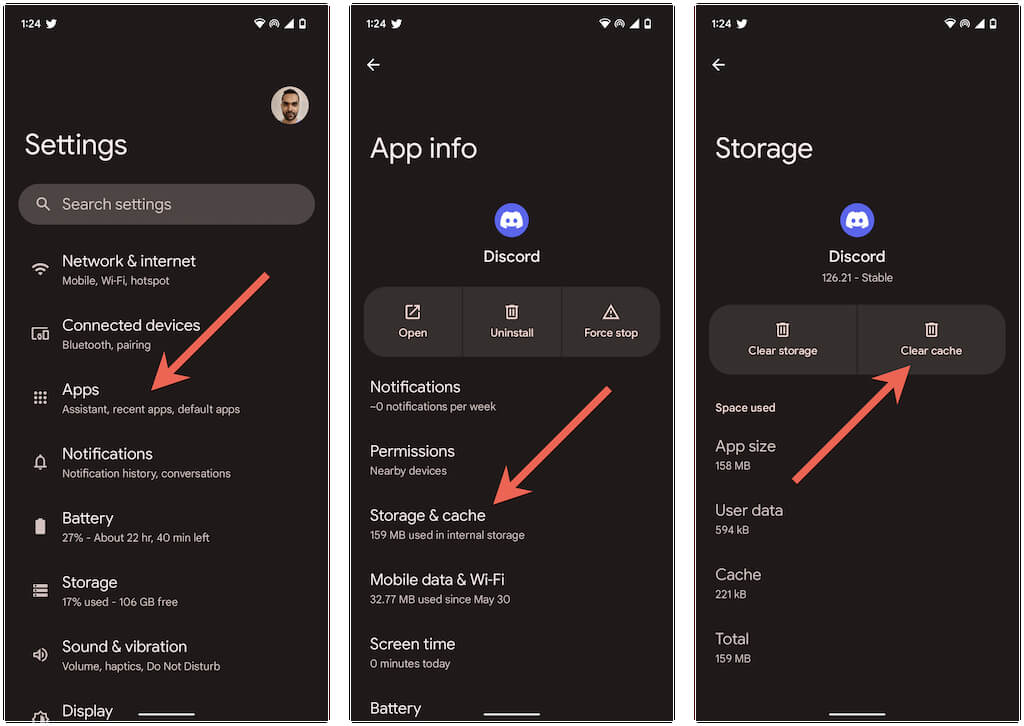 1:24

Settings

Search settings

Network & internet
Mobile, Wi-Fi, hotspot

Connected devices
Bluetooth, pairing

Apps
Assistant, recent apps, default apps

Notifications
Notification history, conversations

Battery
27% - About 22 hr, 40 min left

Storage
17% used - 106 GB free

Sound & vibration
Volume, haptics, Do Not Disturb

Display

1:24

App info

Discord

Open

Uninstall

Force stop

Notifications
~0 notifications per week

Permissions
Nearby devices

Storage & cache
159 MB used in internal storage

Mobile data & Wi-Fi
32.77 MB used since May 30

Screen time
0 minutes today

Battery

1:24

Storage

Discord
126.21 - Stable

Clear storage

Clear cache

Space used

App size
158 MB

User data
594 kB

Cache
221 kB

Total
159 MB