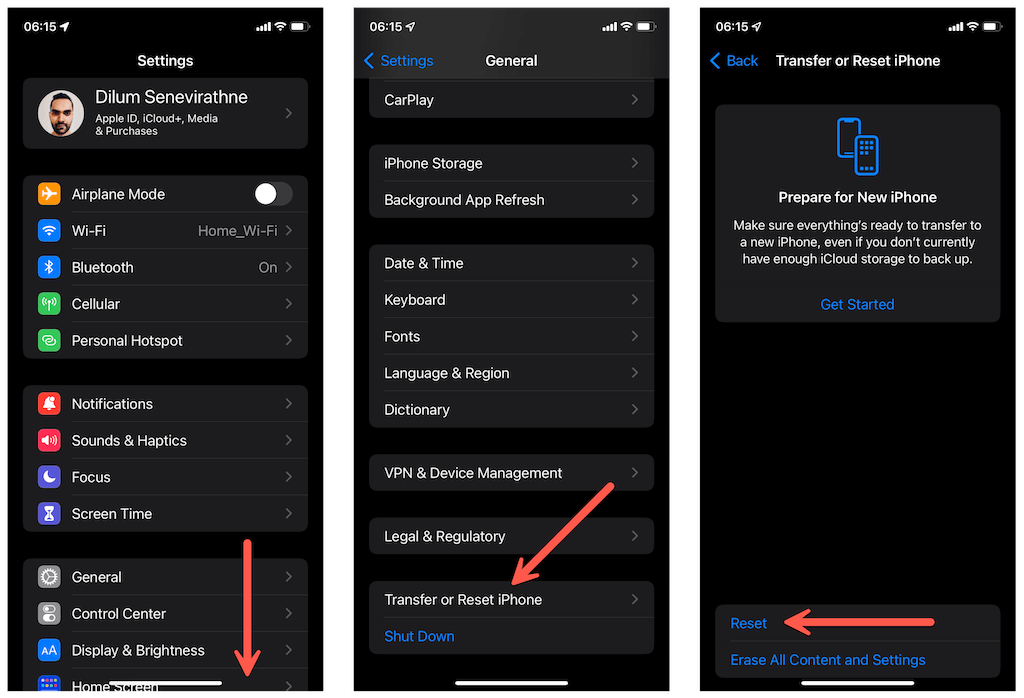 06:15

Settings

Dilum Senevirathne
Apple ID, iCloud+, Media & Purchases

Airplane Mode
Wi-Fi Home_Wi-Fi
Bluetooth On
Cellular
Personal Hotspot

Notifications
Sounds & Haptics
Focus
Screen Time

General
Control Center
Display & Brightness
Home Screen

06:15

Settings General

CarPlay

iPhone Storage
Background App Refresh

Date & Time
Keyboard
Fonts
Language & Region
Dictionary

VPN & Device Management

Legal & Regulatory

Transfer or Reset iPhone
Shut Down

06:15

Back Transfer or Reset iPhone

Prepare for New iPhone
Make sure everything's ready to transfer to a new iPhone, even if you don't currently have enough iCloud storage to back up.

Get Started

Reset
Erase All Content and Settings