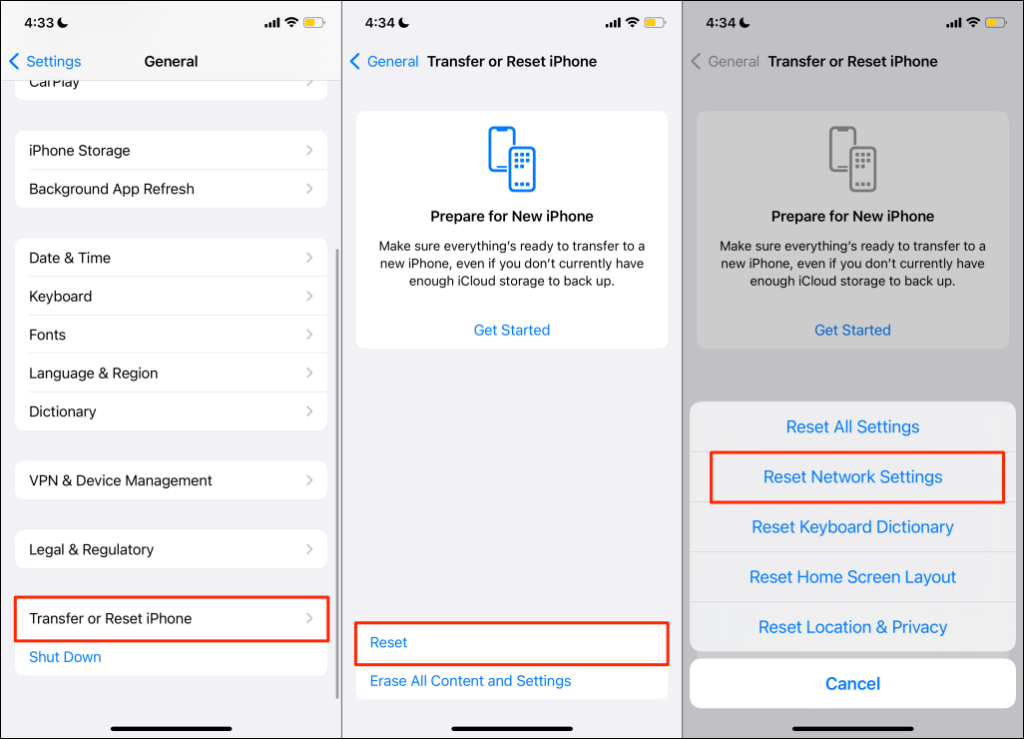 4:33

Settings General

CarPlay

iPhone Storage

Background App Refresh

Date & Time

Keyboard

Fonts

Language & Region

Dictionary

VPN & Device Management

Legal & Regulatory

Transfer or Reset iPhone

Shut Down

4:34

General Transfer or Reset iPhone

Prepare for New iPhone

Make sure everything's ready to transfer to a new iPhone, even if you don't currently have enough iCloud storage to back up.

Get Started

Reset

Erase All Content and Settings

4:34

General Transfer or Reset iPhone

Prepare for New iPhone

Make sure everything's ready to transfer to a new iPhone, even if you don't currently have enough iCloud storage to back up.

Get Started

Reset All Settings

Reset Network Settings

Reset Keyboard Dictionary

Reset Home Screen Layout

Reset Location & Privacy

Cancel